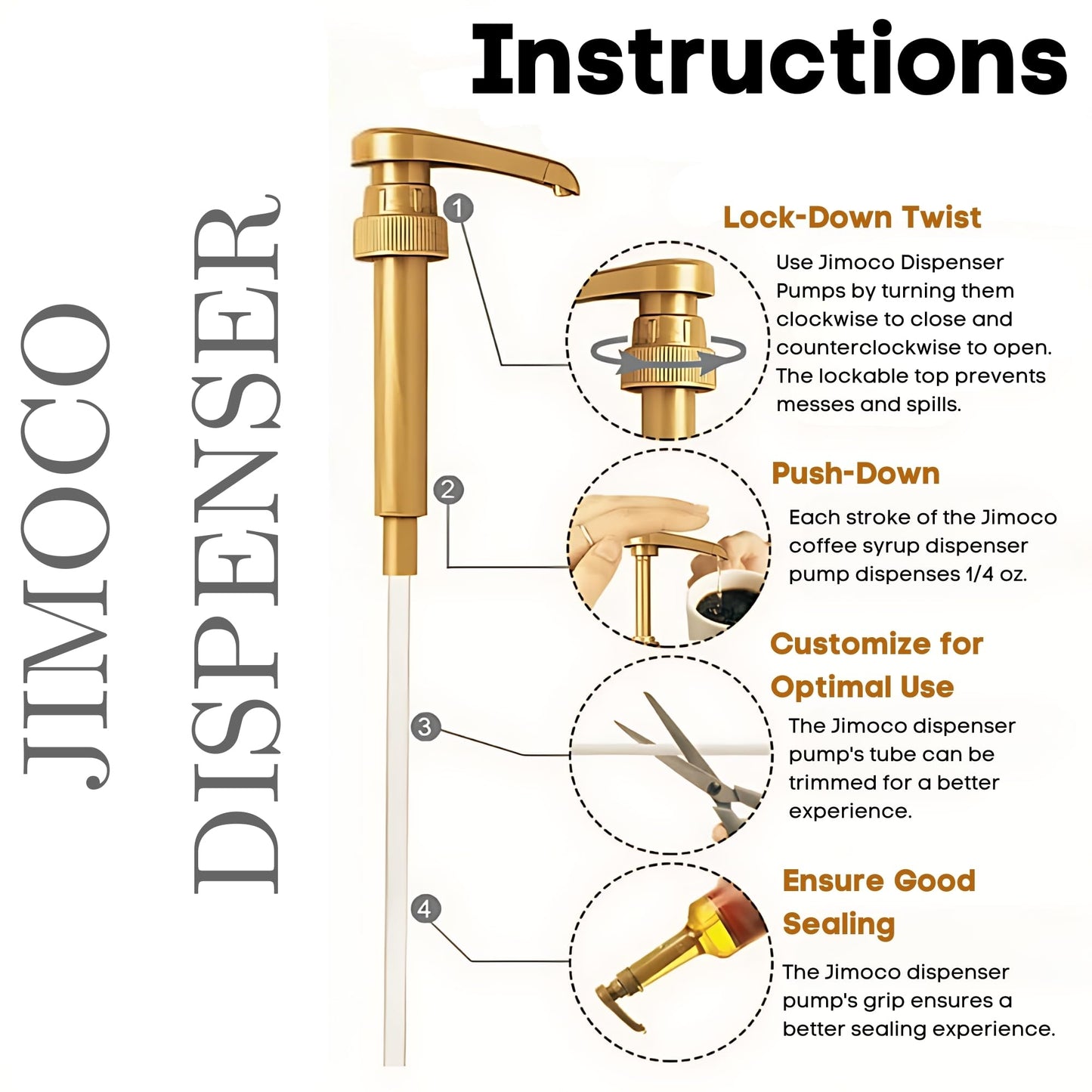 Instructions

JIMOCO DISPENSER

1

Lock-Down Twist

Use Jimoco Dispenser Pumps by turning them clockwise to close and counterclockwise to open. The lockable top prevents messes and spills.

2

Push-Down

Each stroke of the Jimoco coffee syrup dispenser pump dispenses 1/4 oz.

3

Customize for Optimal Use

The Jimoco dispenser pump's tube can be trimmed for a better experience.

4

Ensure Good Sealing

The Jimoco dispenser pump's grip ensures a better sealing experience.